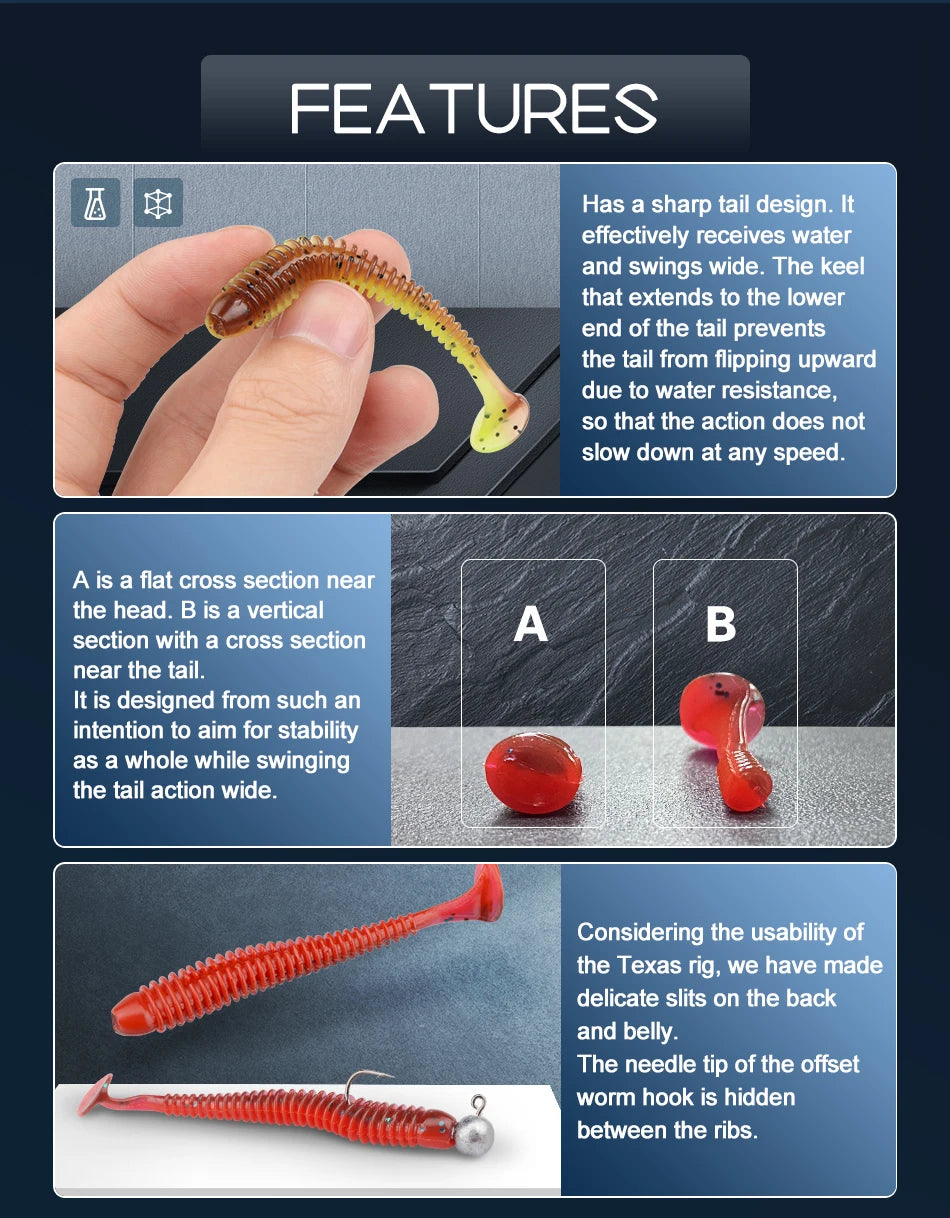 FEATURES

Has a sharp tail design. It effectively receives water and swings wide. The keel that extends to the lower end of the tail prevents the tail from flipping upward due to water resistance, so that the action does not slow down at any speed.

A is a flat cross section near the head. B is a vertical section with a cross section near the tail.
It is designed from such an intention to aim for stability as a whole while swinging the tail action wide.

A

B

Considering the usability of the Texas rig, we have made delicate slits on the back and belly.
The needle tip of the offset worm hook is hidden between the ribs.