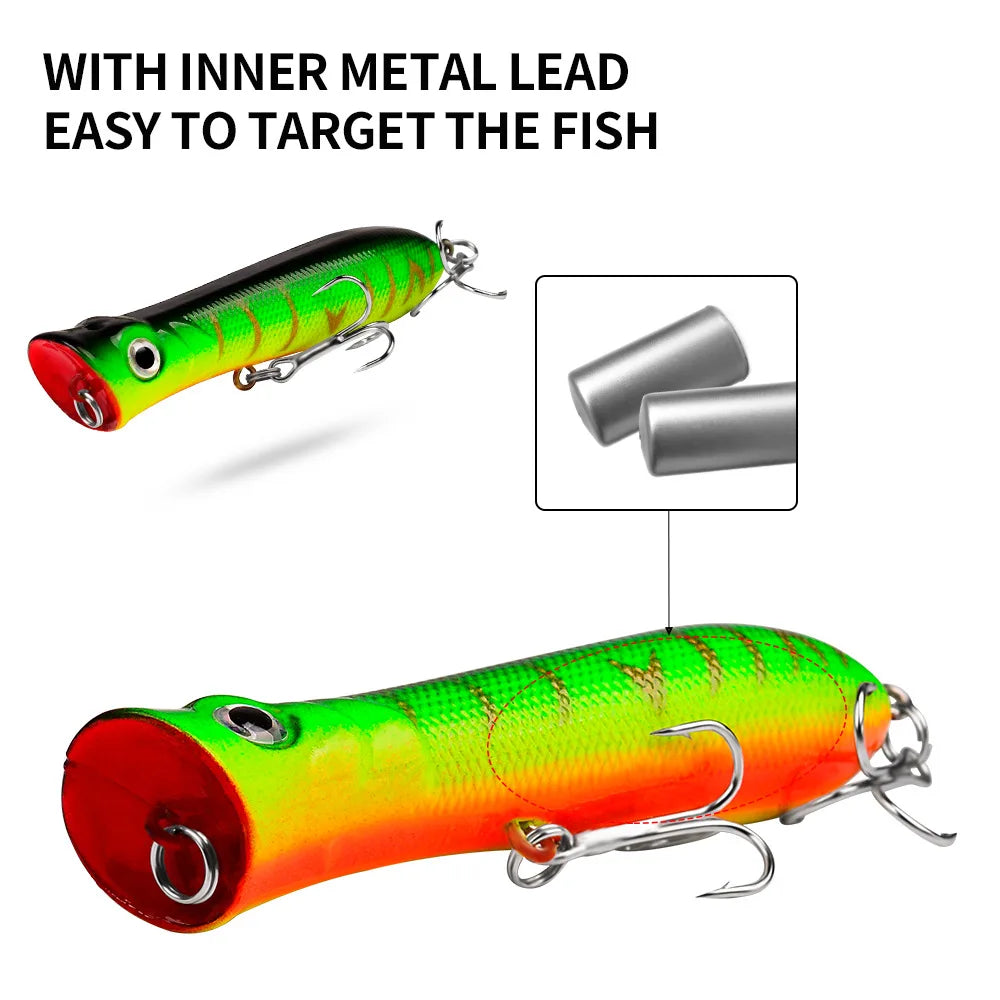 WITH INNER METAL LEAD
EASY TO TARGET THE FISH