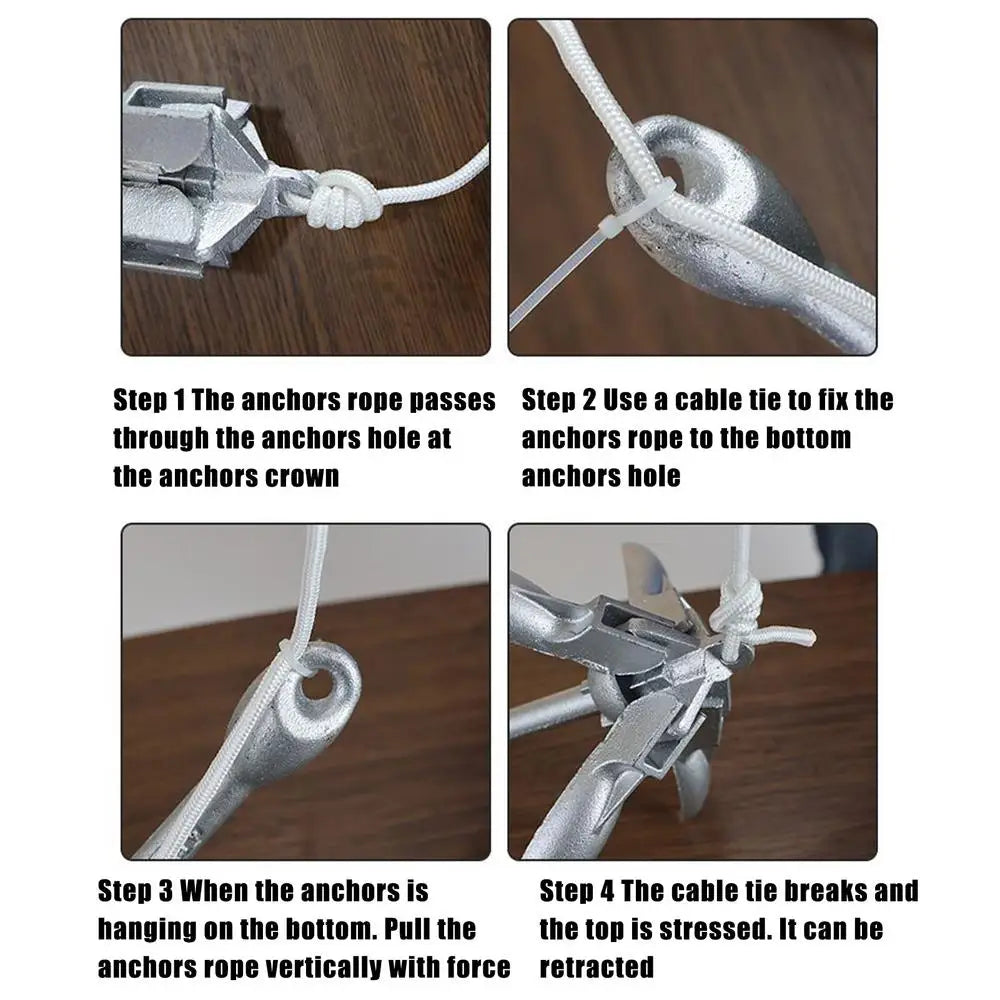 Step 1 The anchors rope passes through the anchors hole at the anchors crown

Step 2 Use a cable tie to fix the anchors rope to the bottom anchors hole

Step 3 When the anchors is hanging on the bottom. Pull the anchors rope vertically with force

Step 4 The cable tie breaks and the top is stressed. It can be retracted